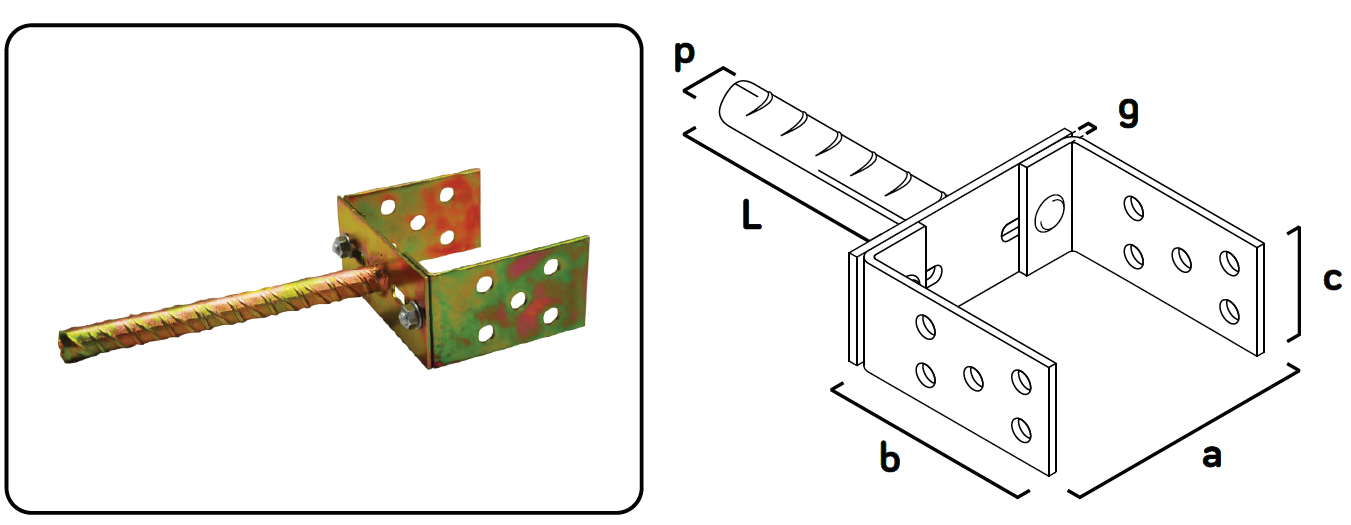 p
g
L
c
b
a