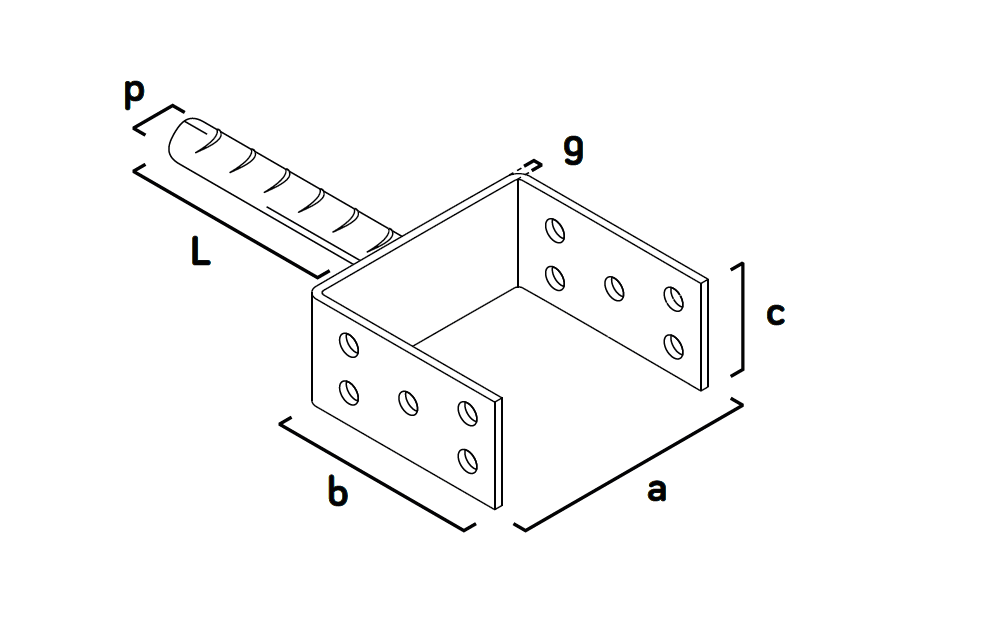 p
g
L
c
b
a