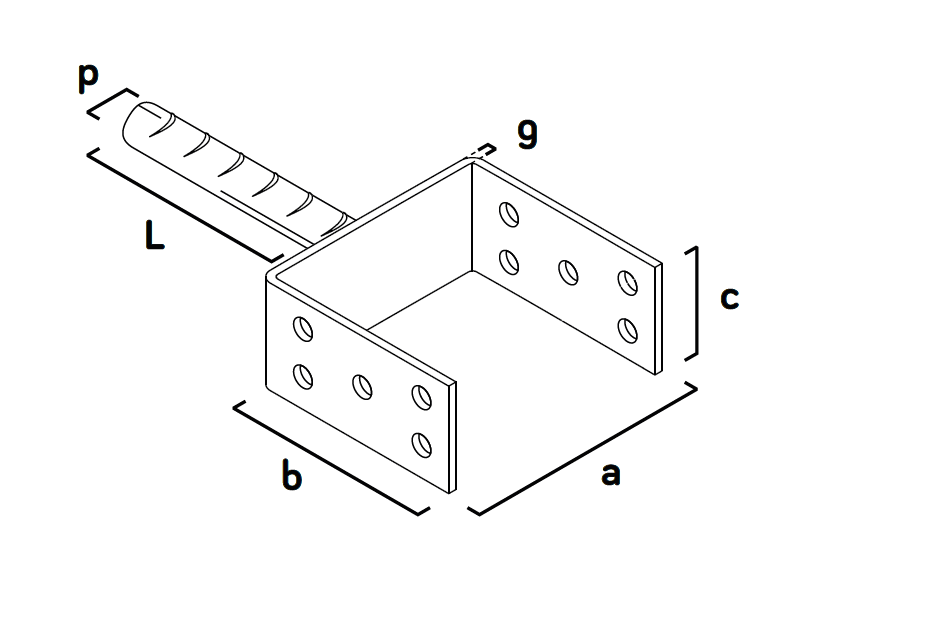 p
g
L
c
b
a