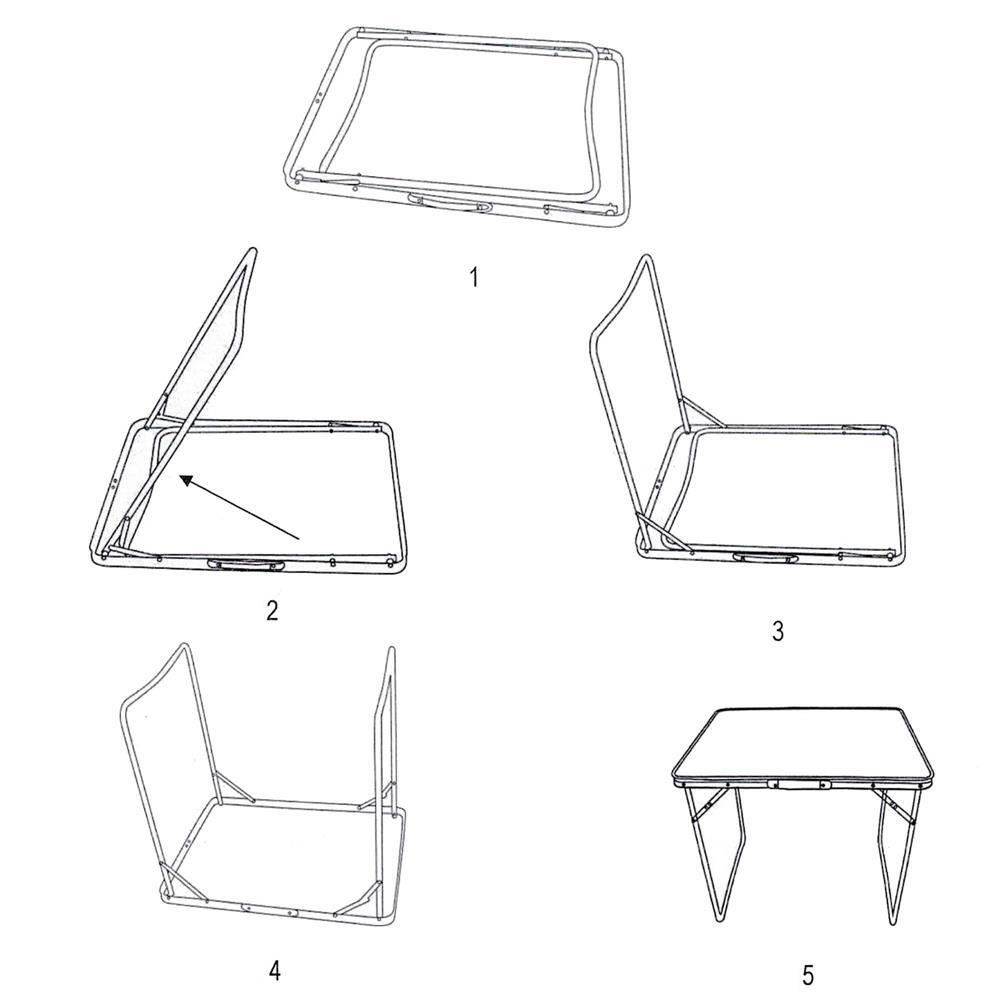 1

2

3

4

5