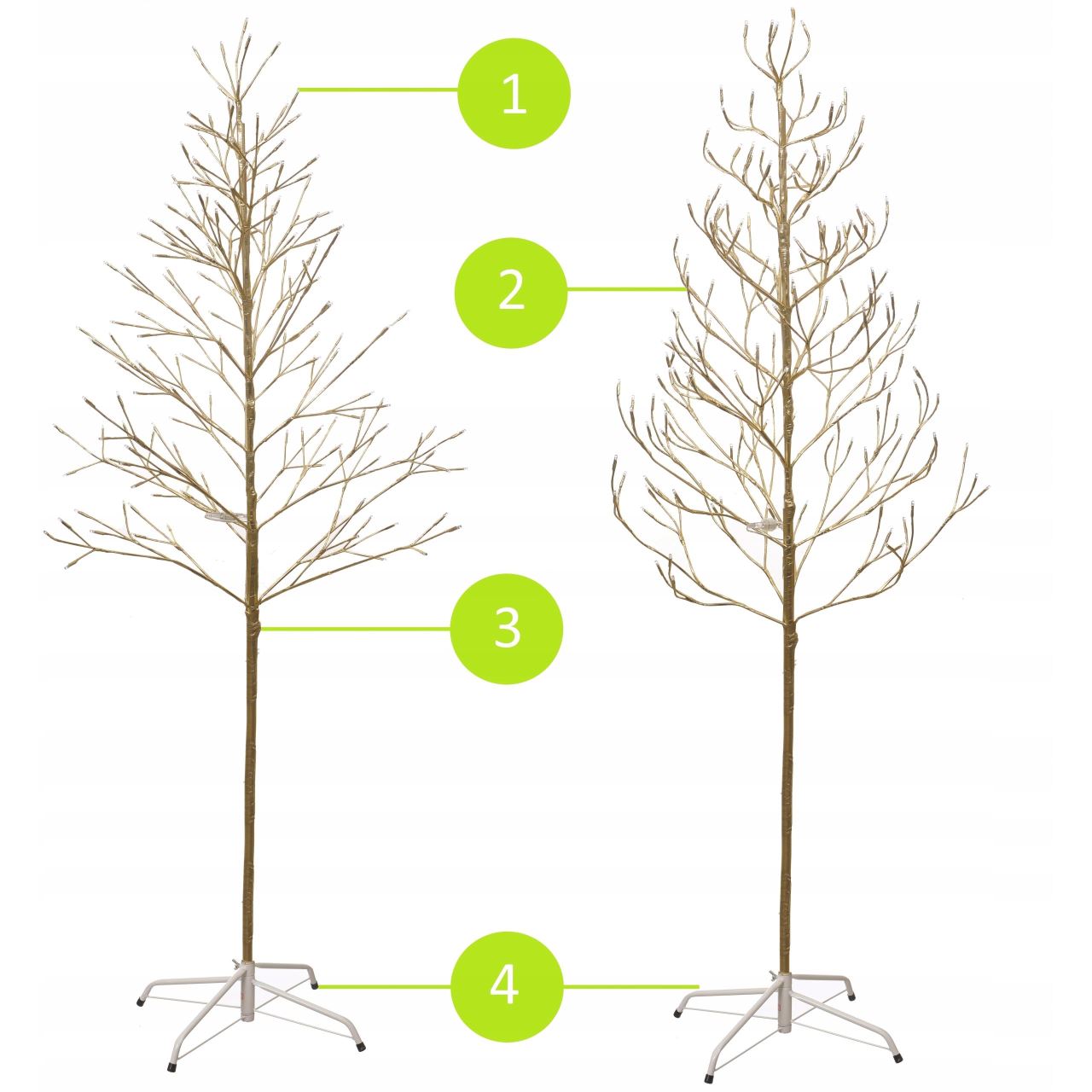 1

2

3

4