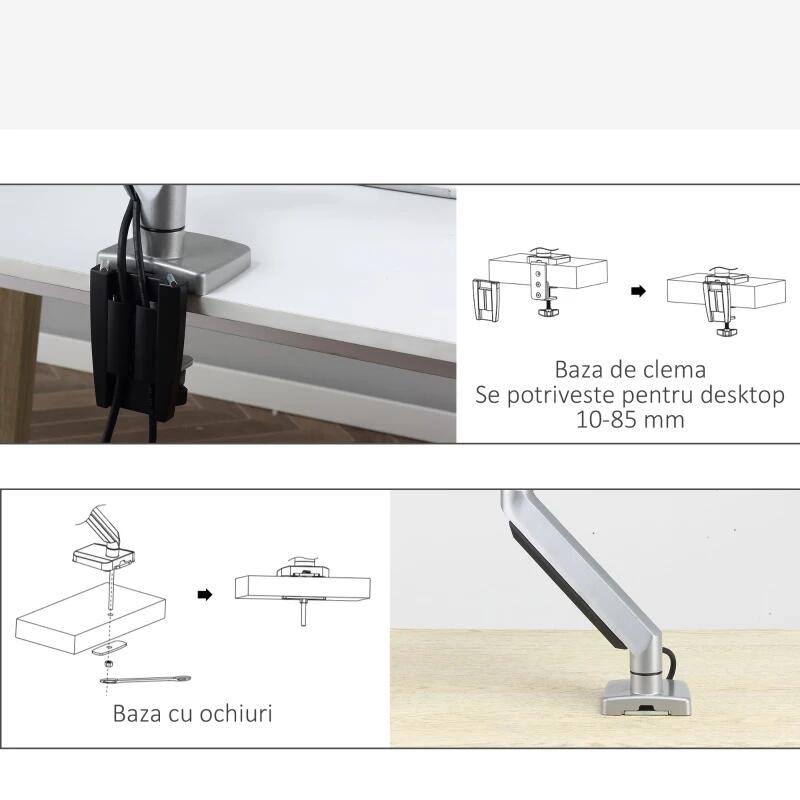 Baza de clema
Se potriveste pentru desktop
10-85 mm

Baza cu ochiuri